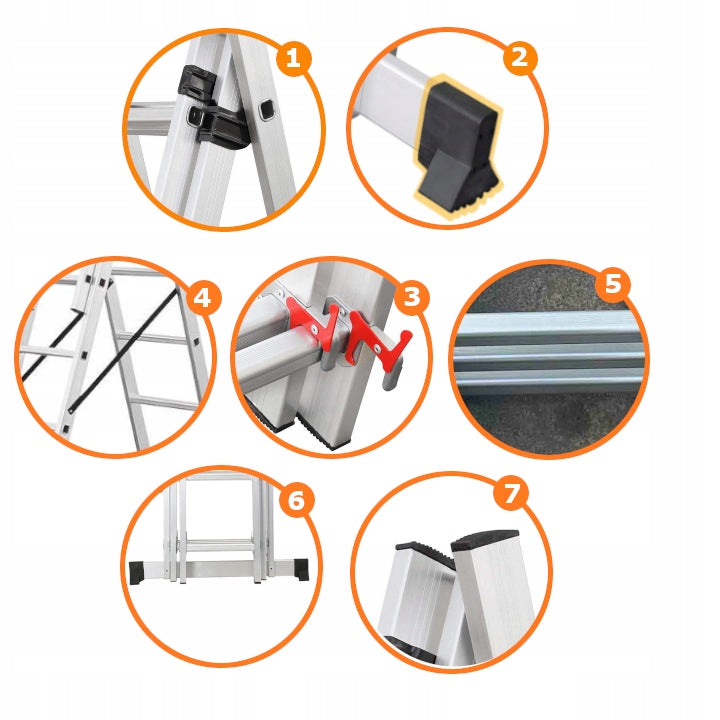 1
2
4
3
5
6
7